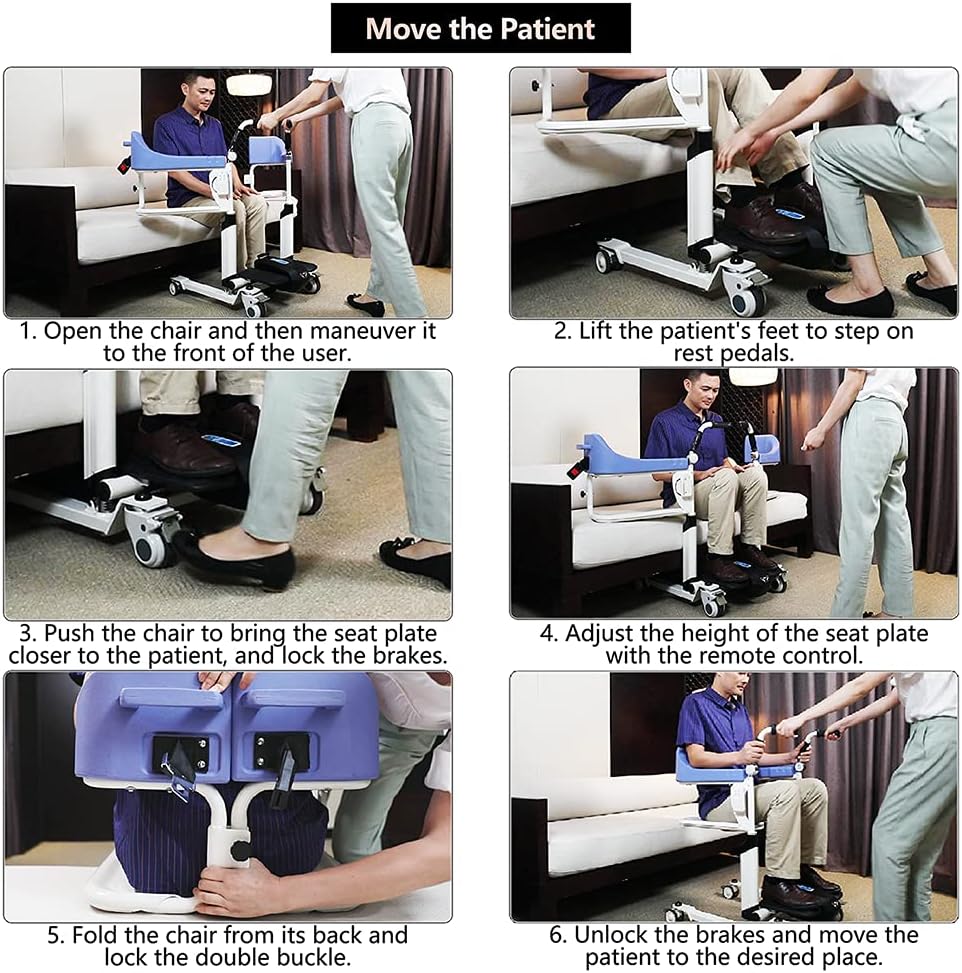 Move the Patient

1. Open the chair and then maneuver it to the front of the user.

2. Lift the patient's feet to step on rest pedals.

3. Push the chair to bring the seat plate closer to the patient, and lock the brakes.

4. Adjust the height of the seat plate with the remote control.

5. Fold the chair from its back and lock the double buckle.

6. Unlock the brakes and move the patient to the desired place.